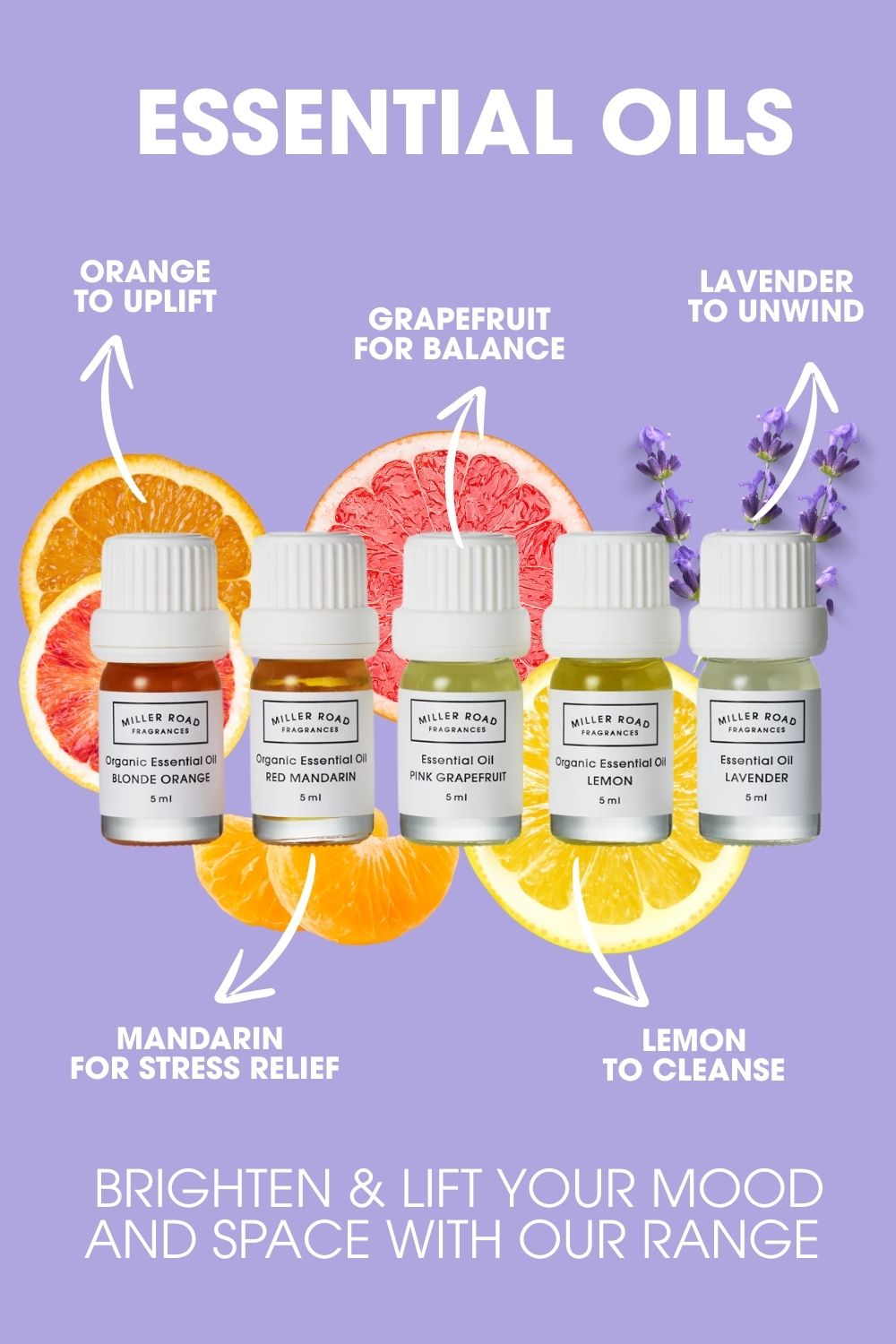 ESSENTIAL OILS

ORANGE TO UPLIFT

GRAPEFRUIT FOR BALANCE

LAVENDER TO UNWIND

MILLER ROAD FRAGRANCES
Organic Essential Oil
BLONDE ORANGE
5 ml

MILLER ROAD FRAGRANCES
Organic Essential Oil
RED MANDARIN
5 ml

MILLER ROAD FRAGRANCES
Essential Oil
PINK GRAPEFRUIT
5 ml

MILLER ROAD FRAGRANCES
Organic Essential Oil
LEMON
5 ml

MILLER ROAD FRAGRANCES
Essential Oil
LAVENDER
5 ml

MANDARIN FOR STRESS RELIEF

LEMON TO CLEANSE

BRIGHTEN & LIFT YOUR MOOD AND SPACE WITH OUR RANGE